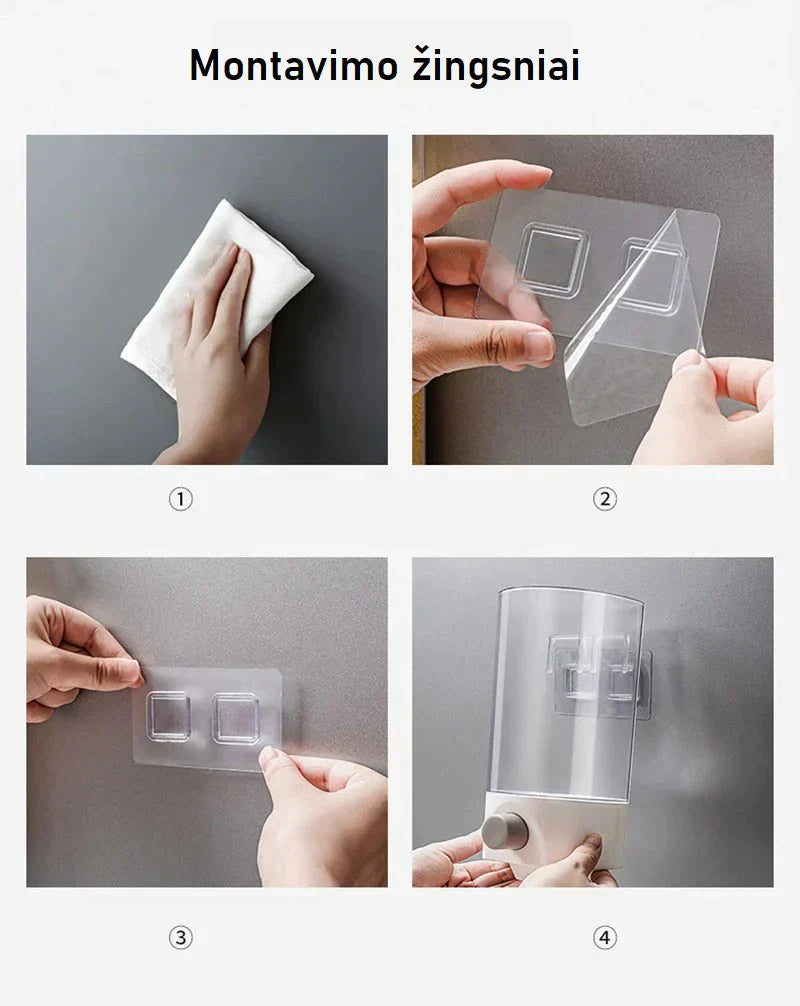 Montavimo žingsniai

①

②

③

④