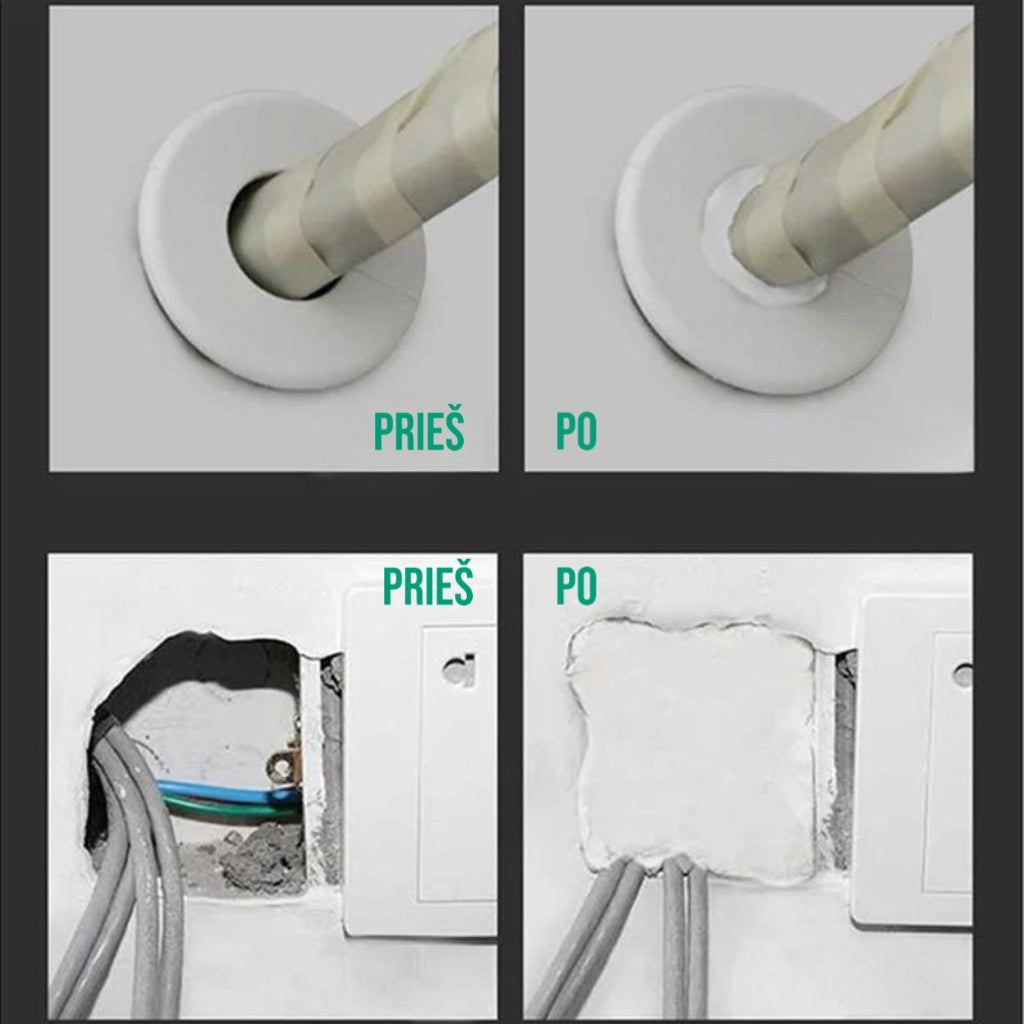 PRIEŠ

PO

PRIEŠ

PO