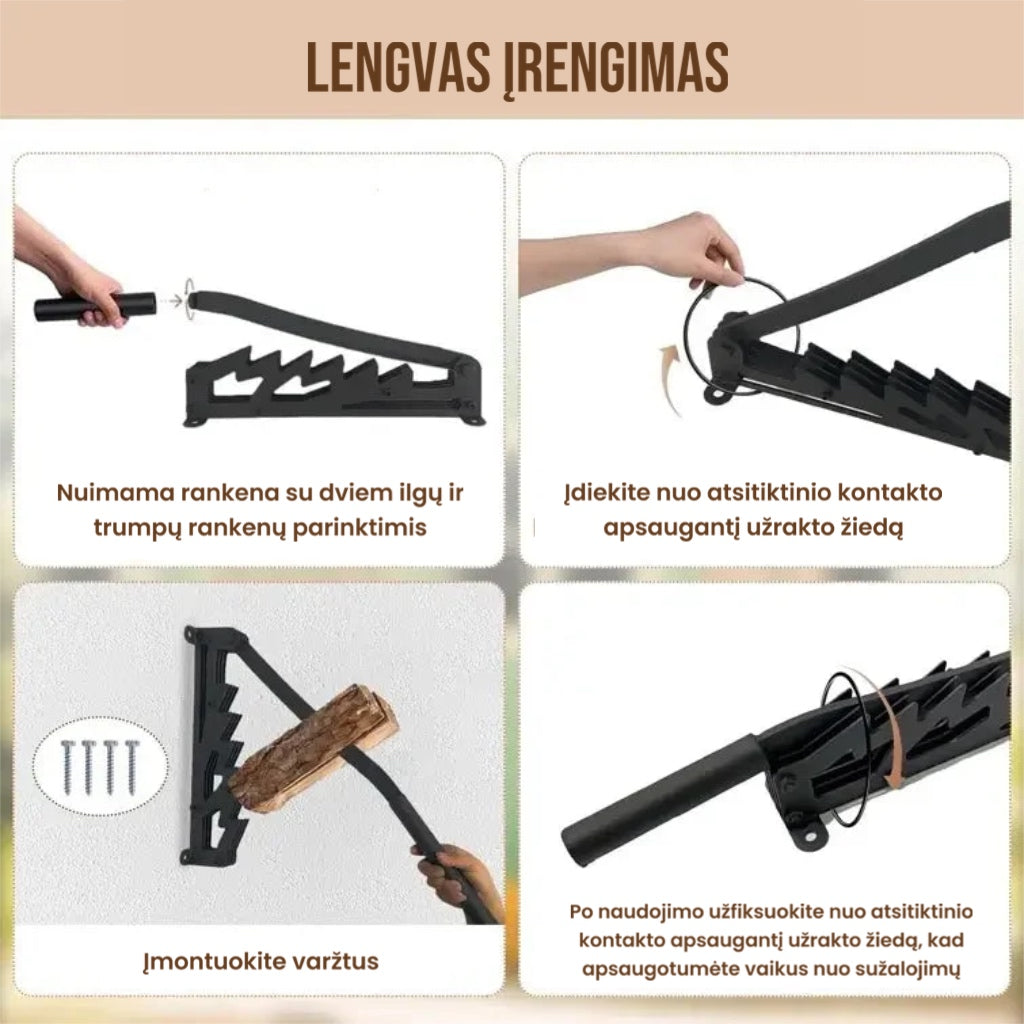 LENGVAS ĮRENGIMAS

Nuimama rankena su dviem ilgų ir trumpų rankenų parinktimis

Įdiekite nuo atsitiktinio kontakto apsaugantį užrakto žiedą

Įmontuokite varžtus

Po naudojimo užfiksuokite nuo atsitiktinio kontakto apsaugantį užrakto žiedą, kad apsaugotumėte vaikus nuo sužalojimų