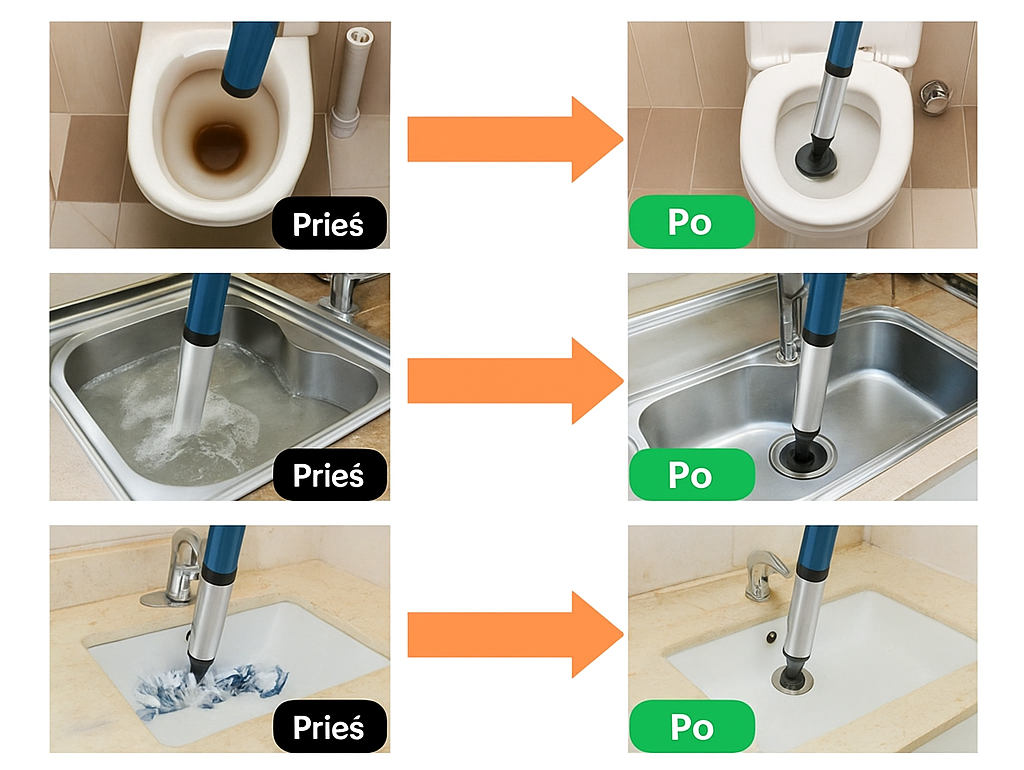 Prieś

Po

Prieś

Po

Prieś

Po