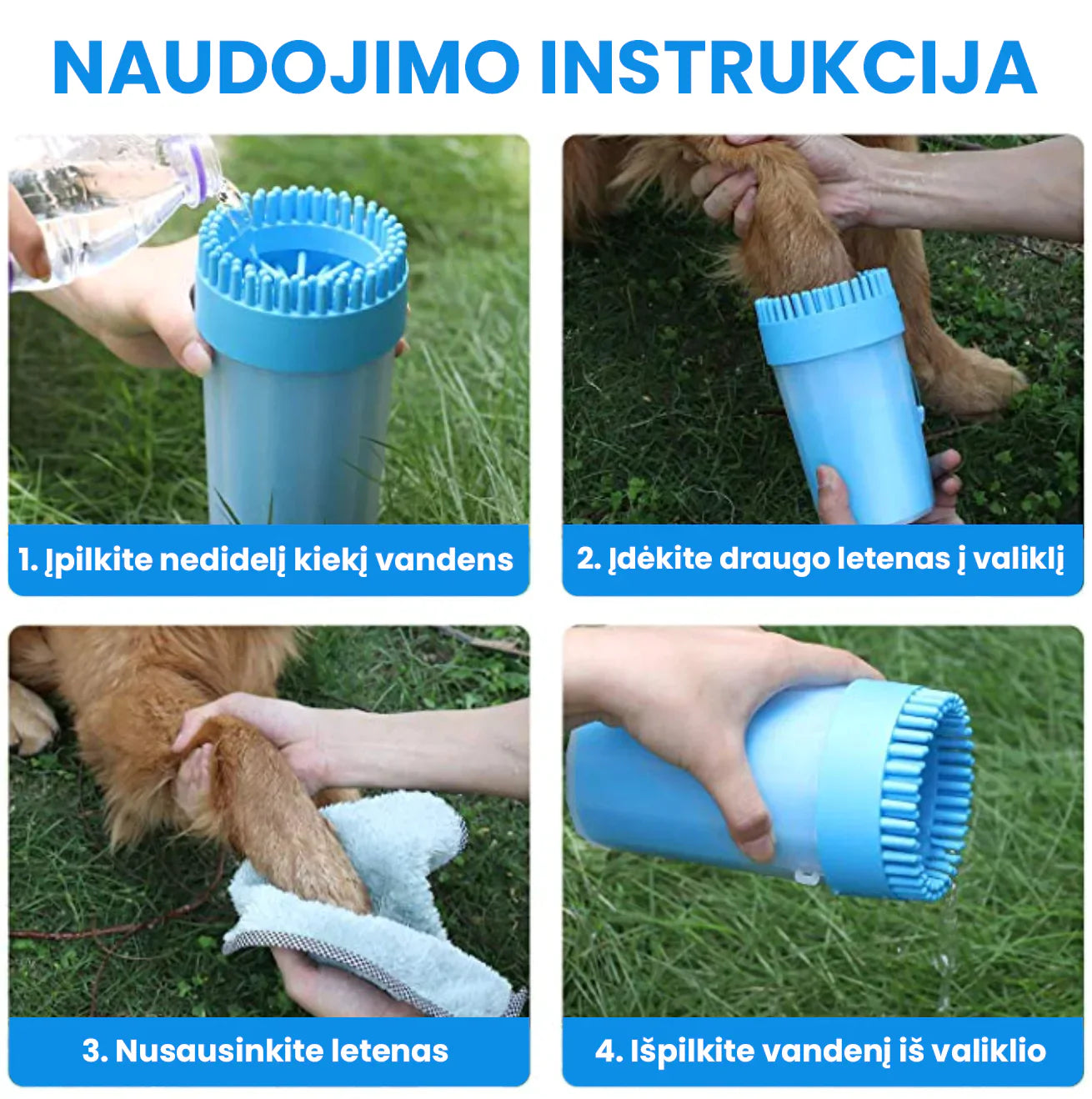 NAUDOJIMO INSTRUKCIJA

1. Įpilkite nedidelį kiekį vandens

2. Įdėkite draugo letenas į valiklį

3. Nusausinkite letenas

4. Išpilkite vandenį iš valiklio